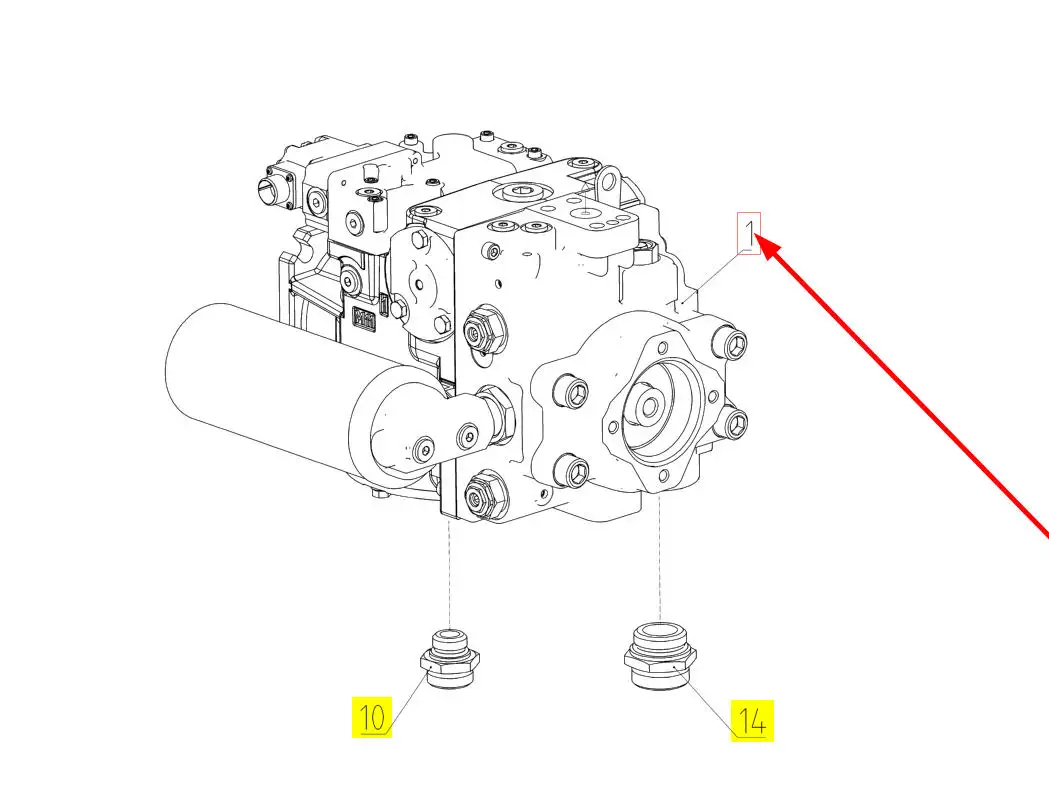 1

10

14