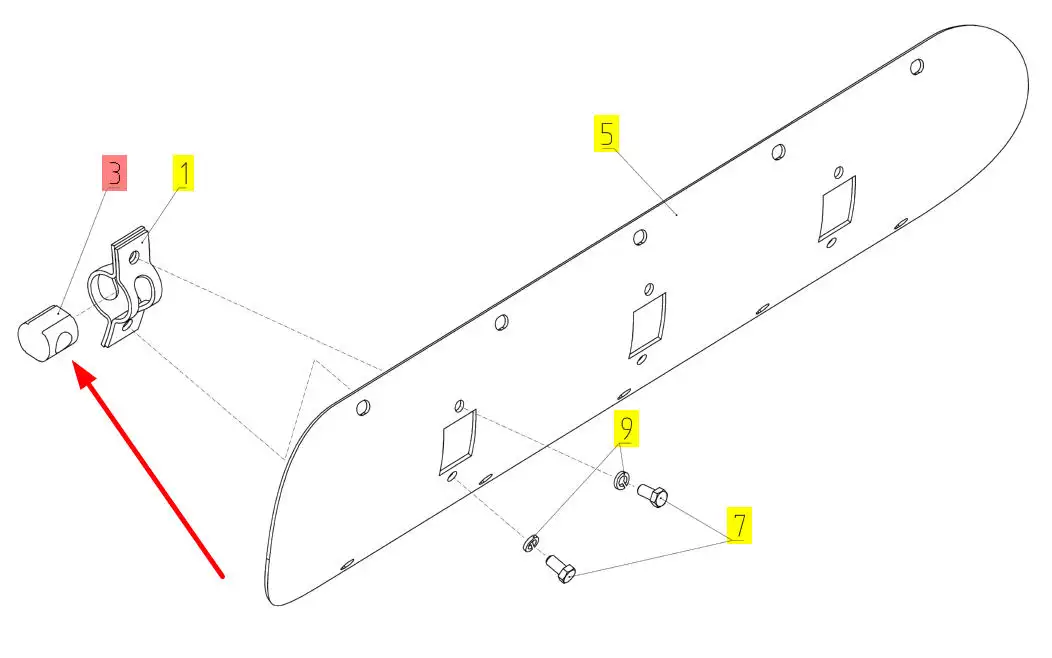 3
1
5
9
7