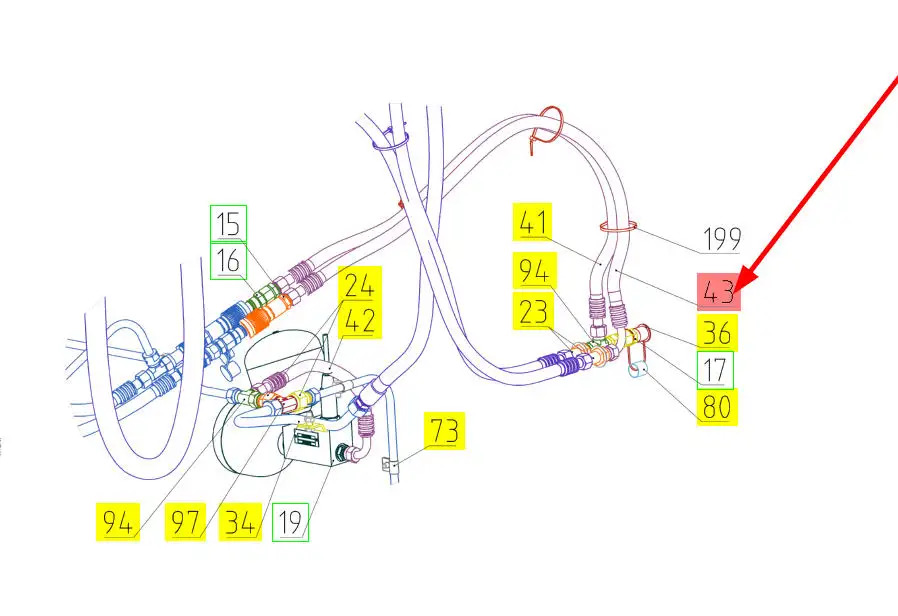 15
16
24
42
41
199
94
43
23
36
17
80
73
94
97
34
19