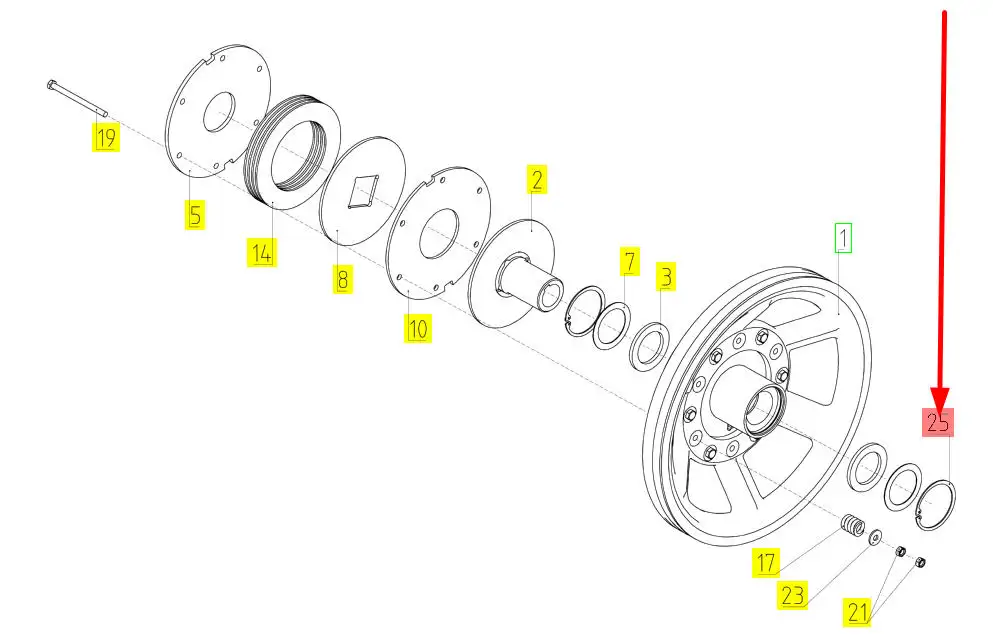 19

5

14

8

10

2

7

3

1

25

17

23

21