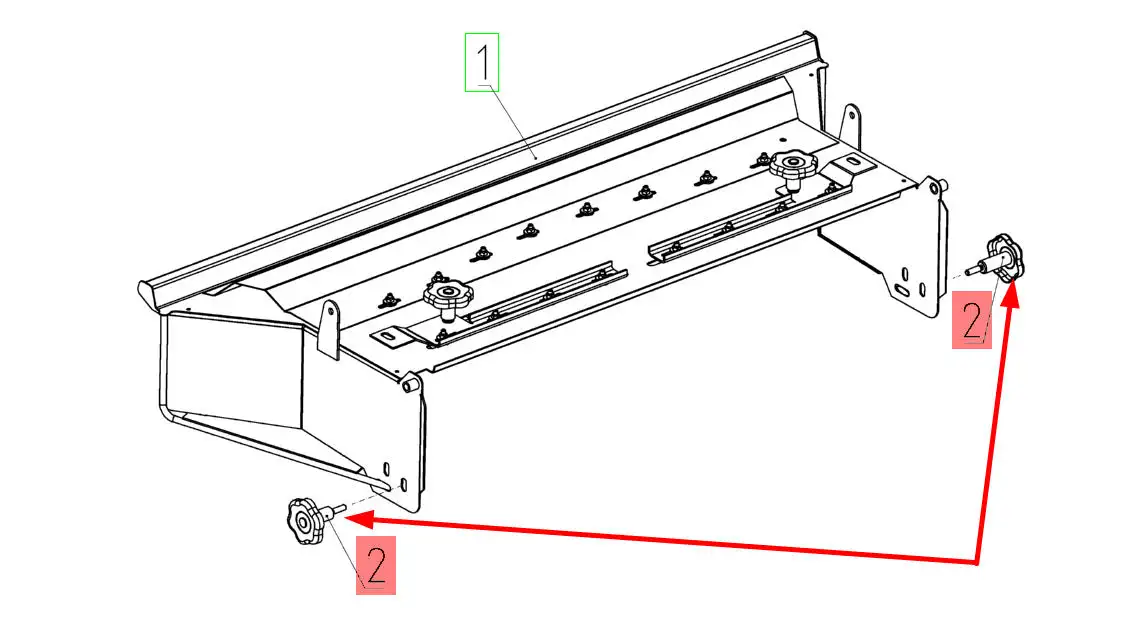 1

2

2