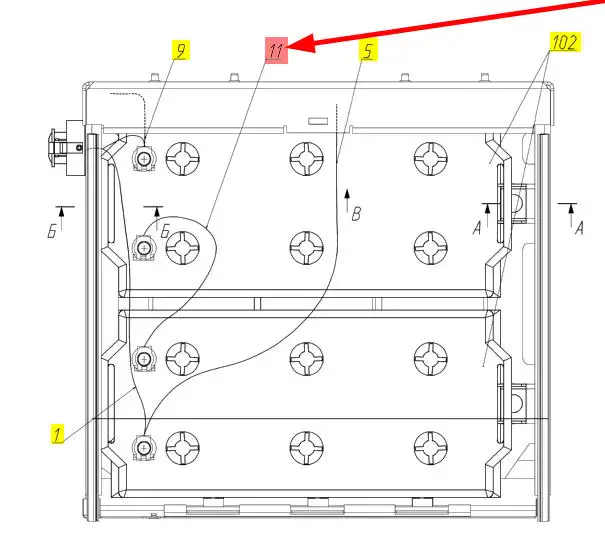 9
11
5
102
Б
Б
В
А
А
1