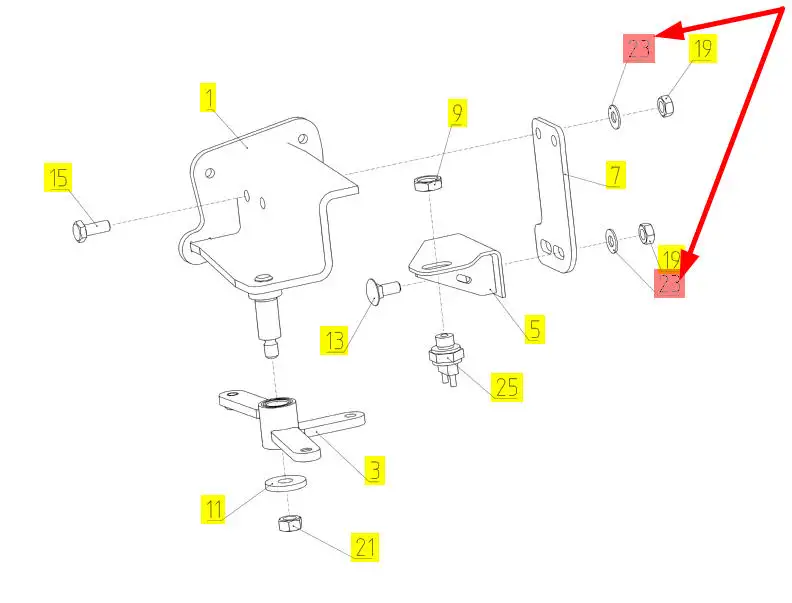 23
19
1
9
15
7
19
23
13
5
25
3
11
21