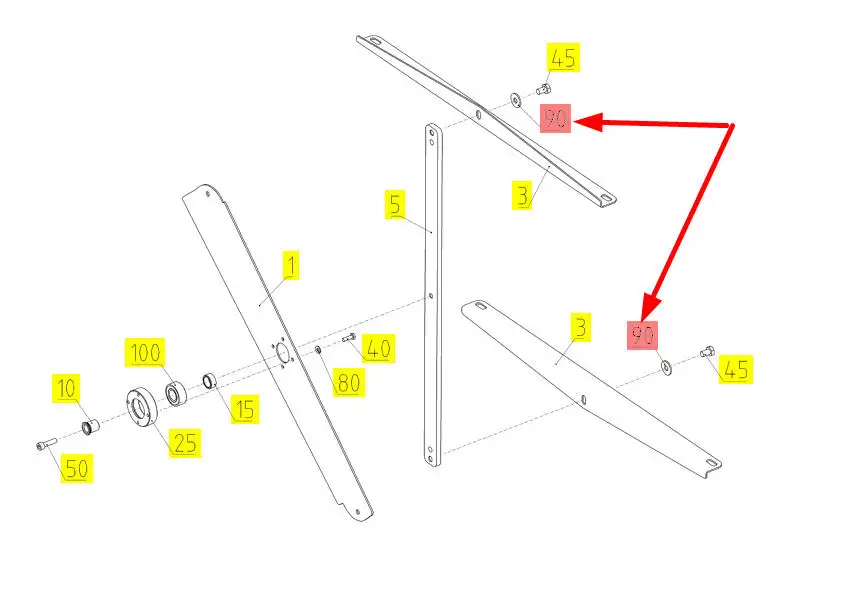 45
90
3
5
1
3
90
45
40
80
100
15
10
25
50