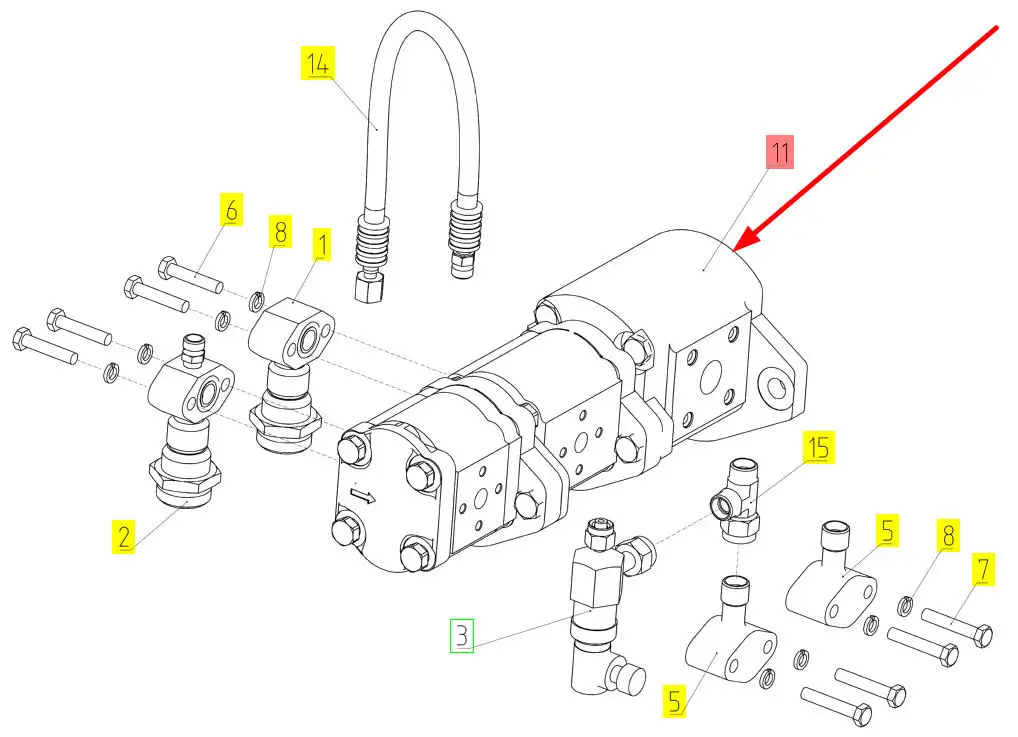 14
11
6
8
1
2
15
5
8
7
3
5