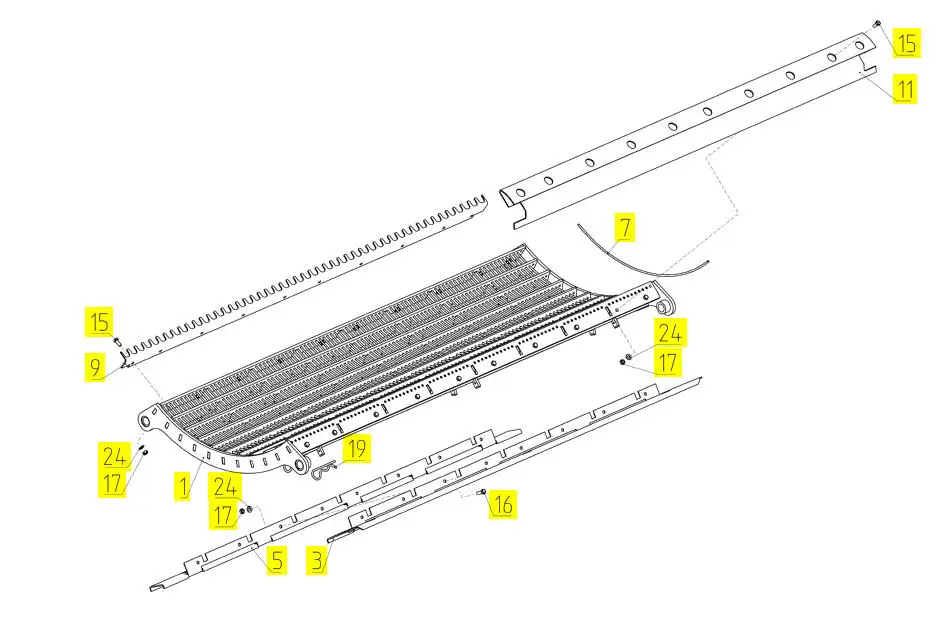 15
11
7
15
9
24
17
24
17
1
19
24
17
16
5
3