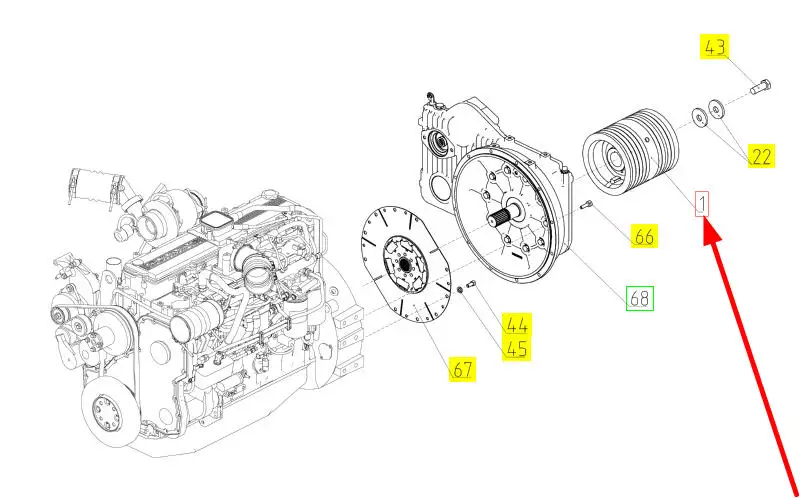 43

22

1

66

68

44

45

67