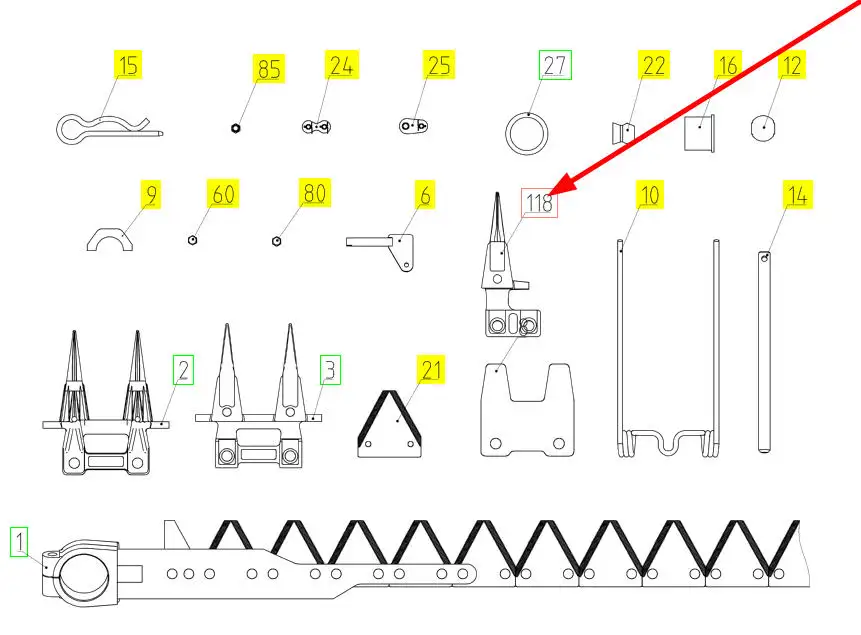 15
85
24
25
27
22
16
12
9
60
80
6
118
10
14
2
3
21
1