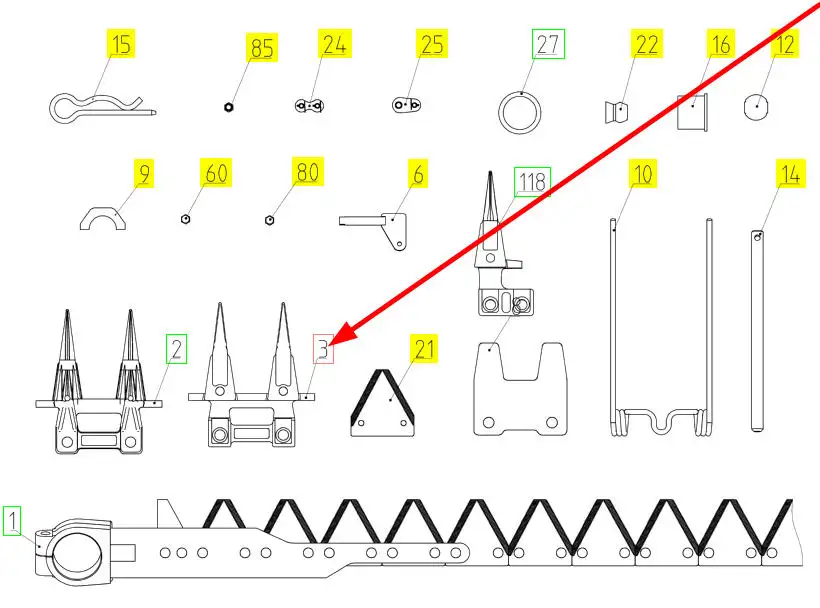 15
85
24
25
27
22
16
12
9
60
80
6
118
10
14
2
3
21
1