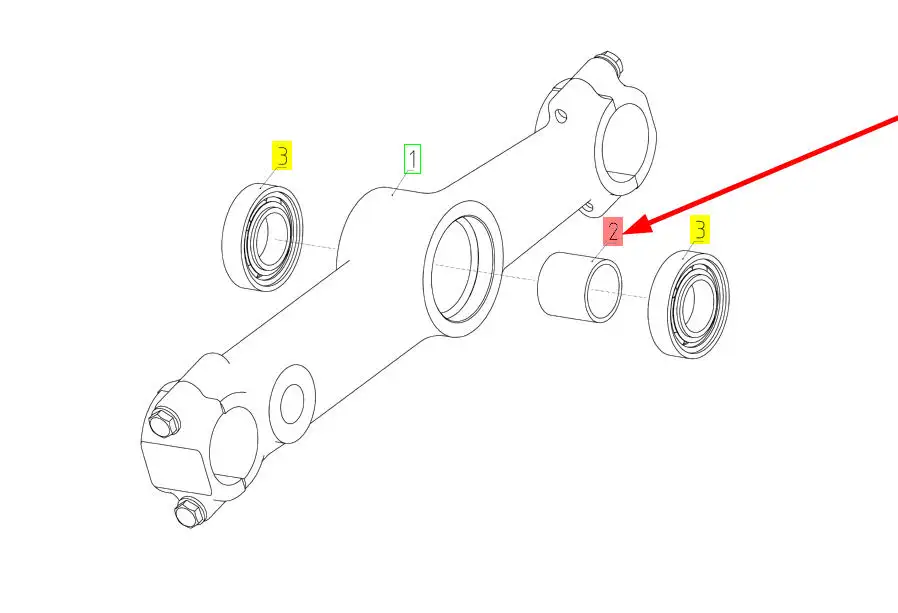 3

1

2

3