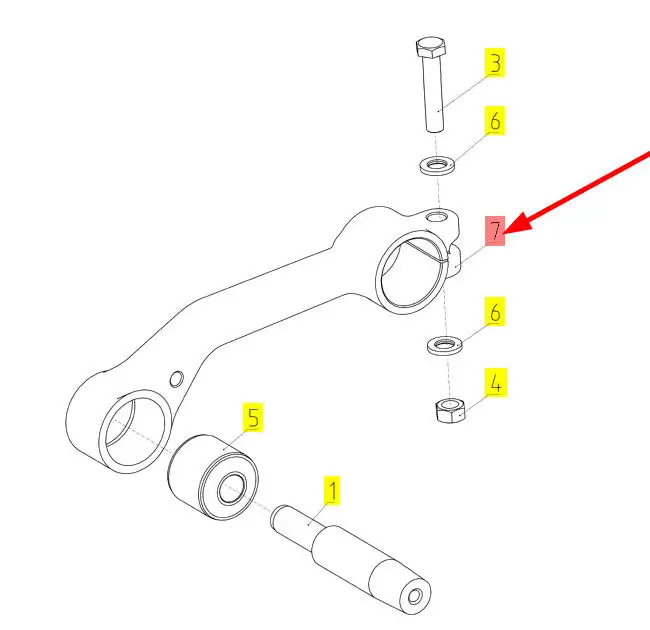 3
6
7
6
4
5
1