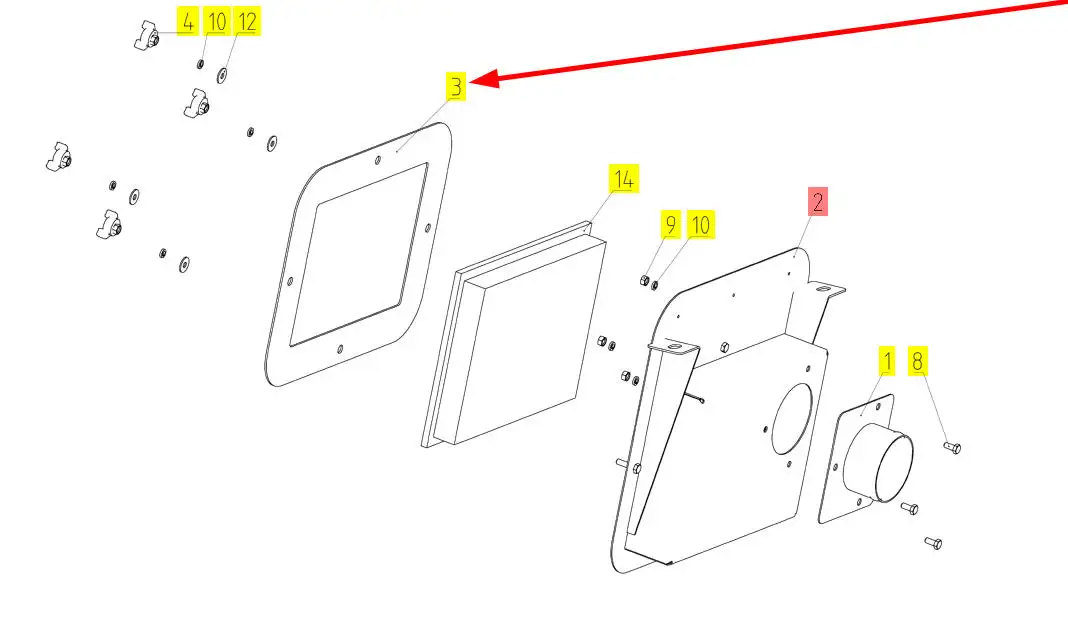 4
10
12
3
14
9
10
2
1
8