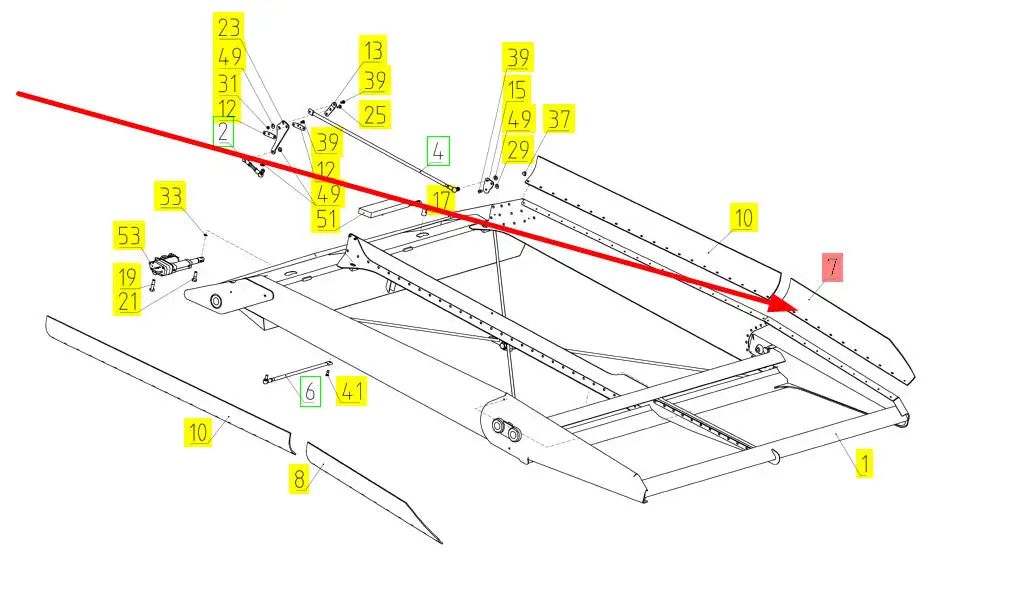 23
49
31
12
2
13
39
25
39
12
49
51
4
39
15
49
29
37
17
33
53
19
21
10
7
6
41
10
8
1