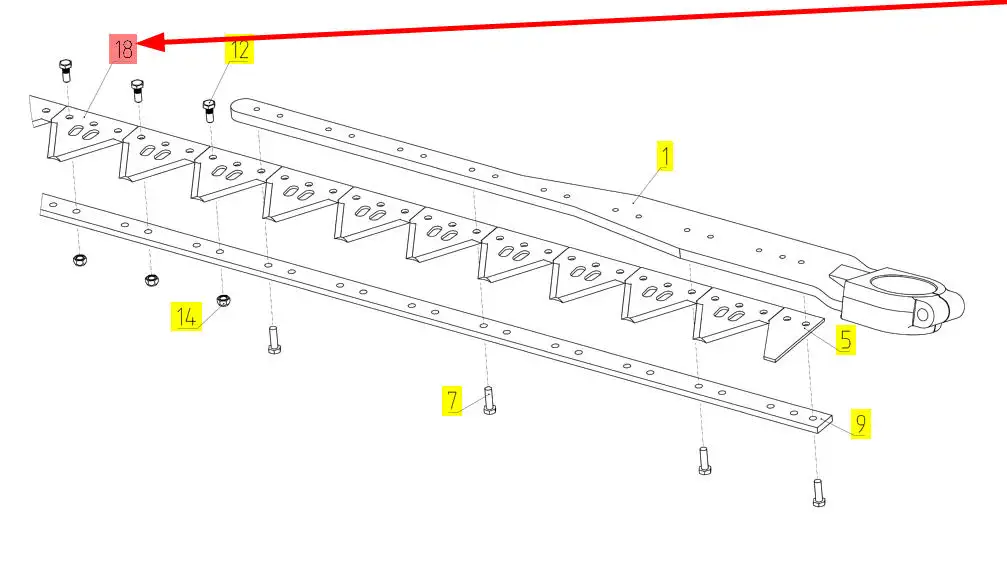 18
12
1
14
5
7
9