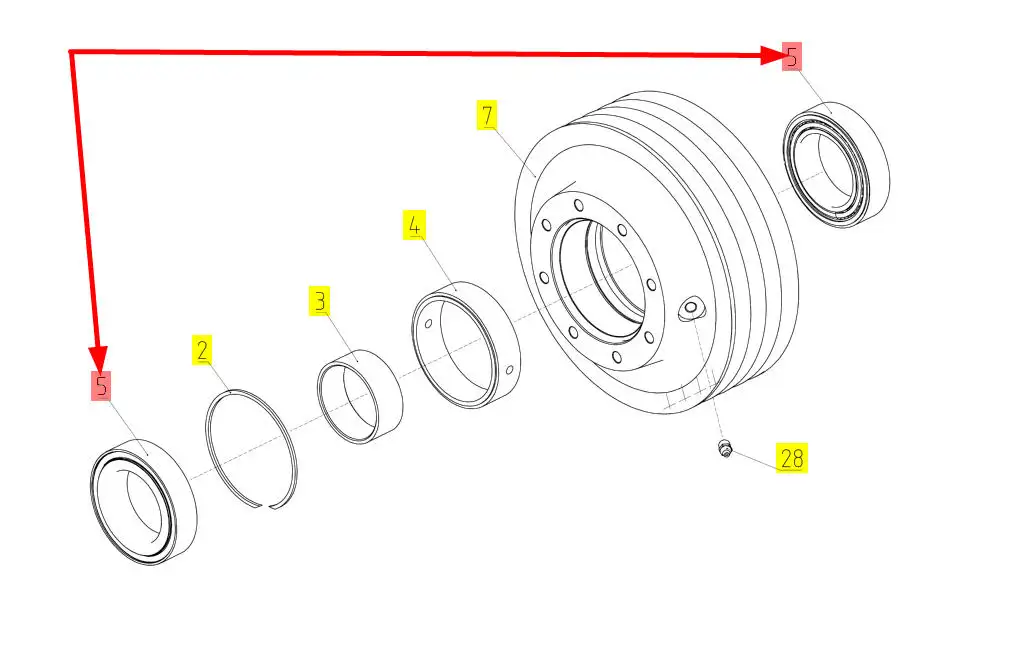 5
7
4
3
2
5
28