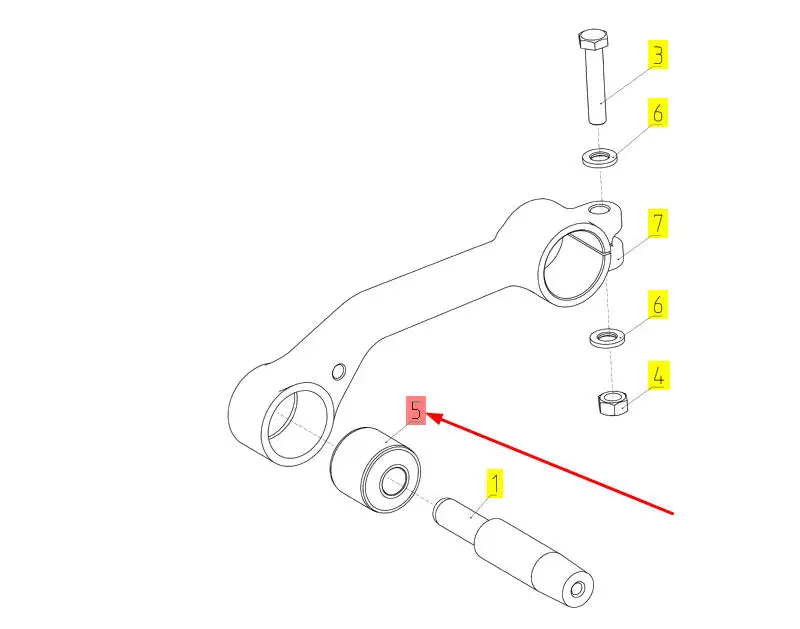 3
6
7
6
4
5
1