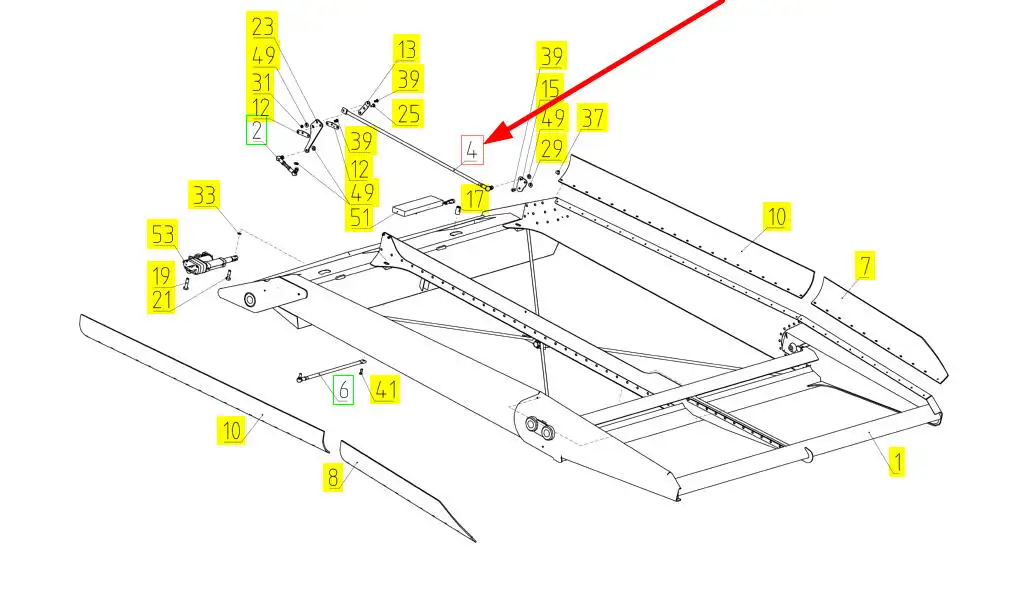 23
49
31
12
2
13
39
25
39
12
49
51
39
15
49
29
37
4
17
33
53
19
21
10
7
6
41
10
8
1