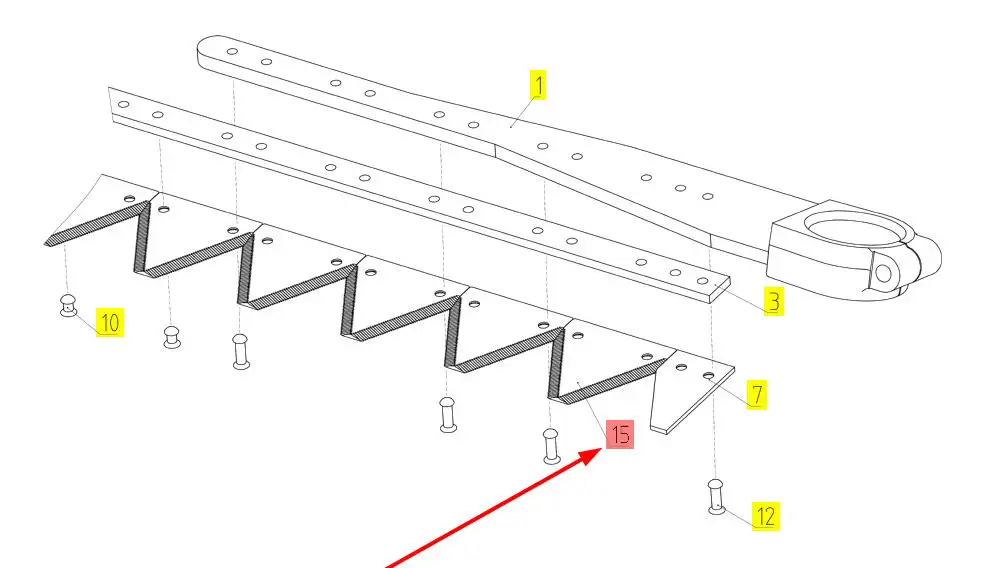 1
3
10
7
15
12