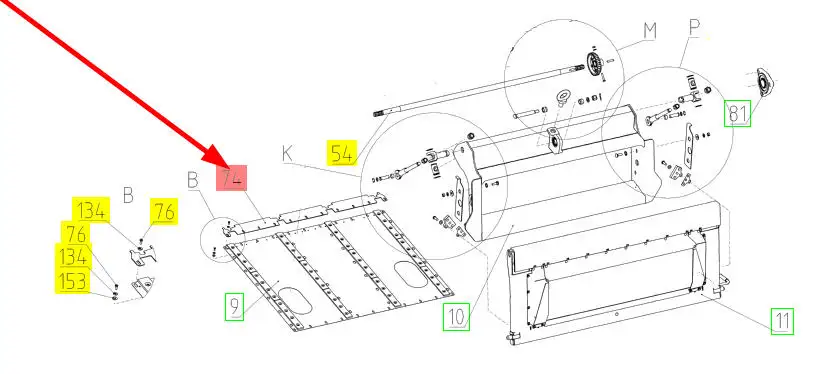 M
P
81
K
54
B
74
B
134
76
76
134
153
9
10
11