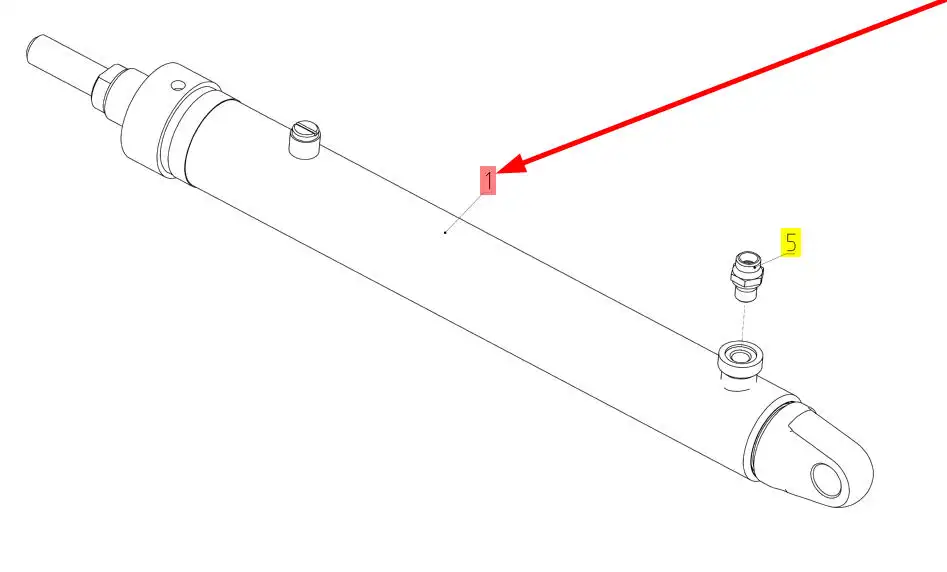 1

5