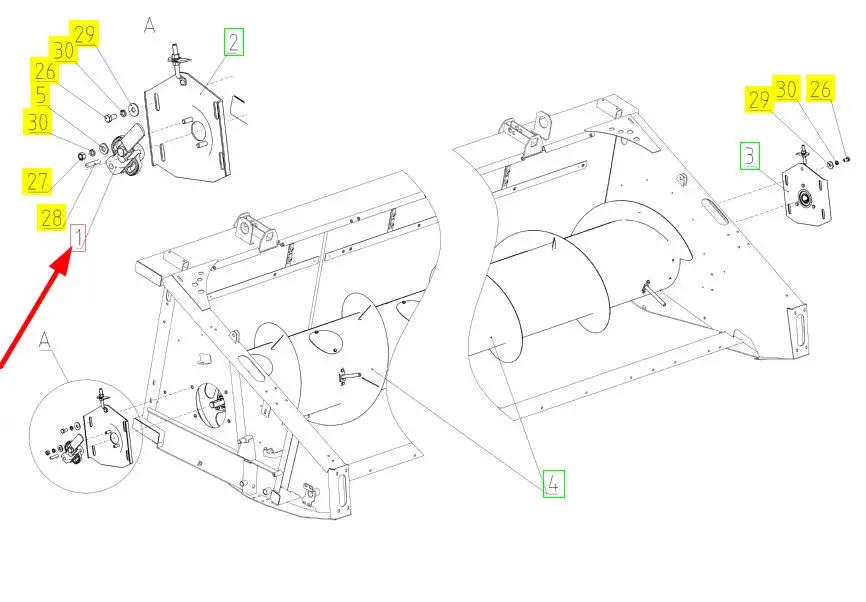 A
29
30
26
5
30
27
28
1
2
29
30
26
3
A
4