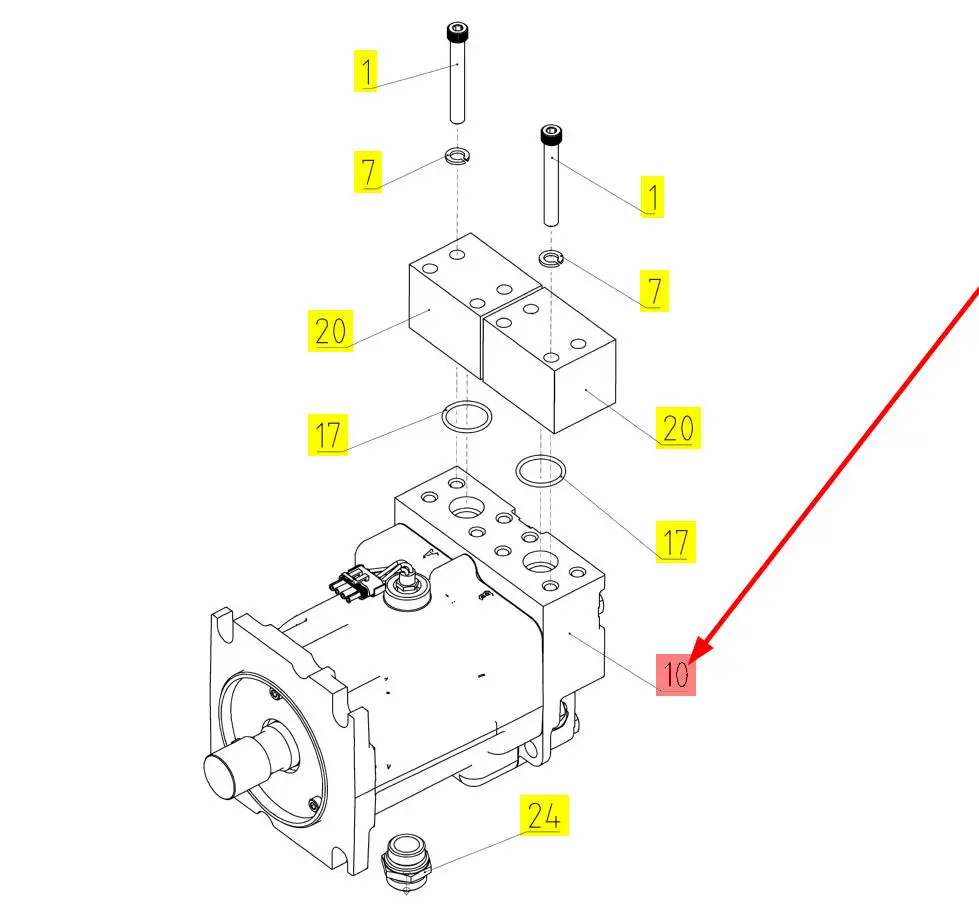 1
7
1
7
20
20
17
17
10
24