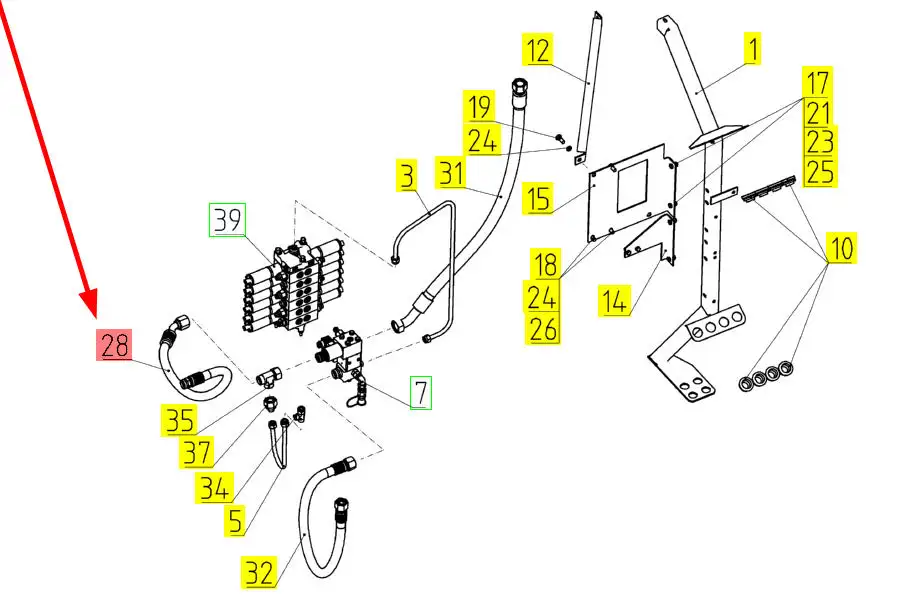 12
1
17
21
23
25
19
24
3
31
15
39
10
18
24
26
14
28
7
35
37
34
5
32