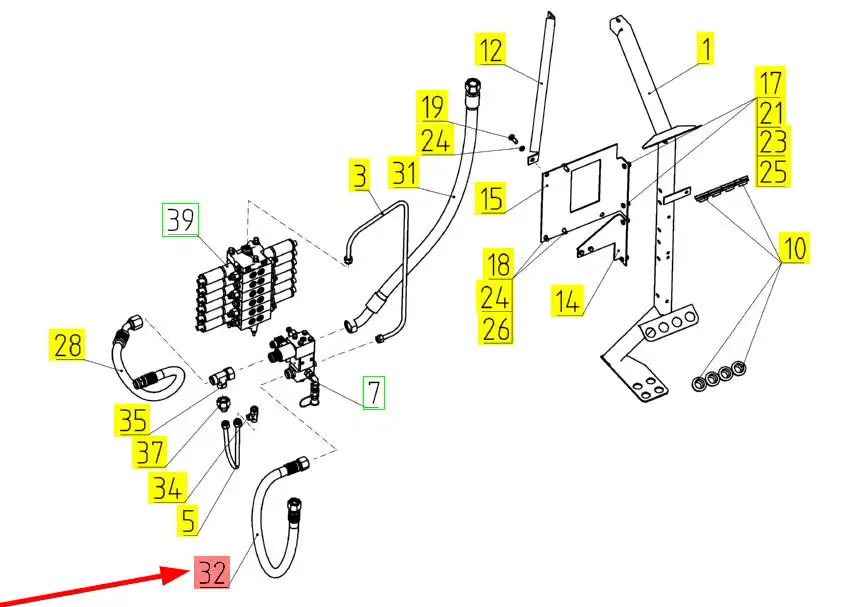 12
1
17
21
23
25
19
24
3
31
15
39
10
18
24
26
14
28
7
35
37
34
5
32