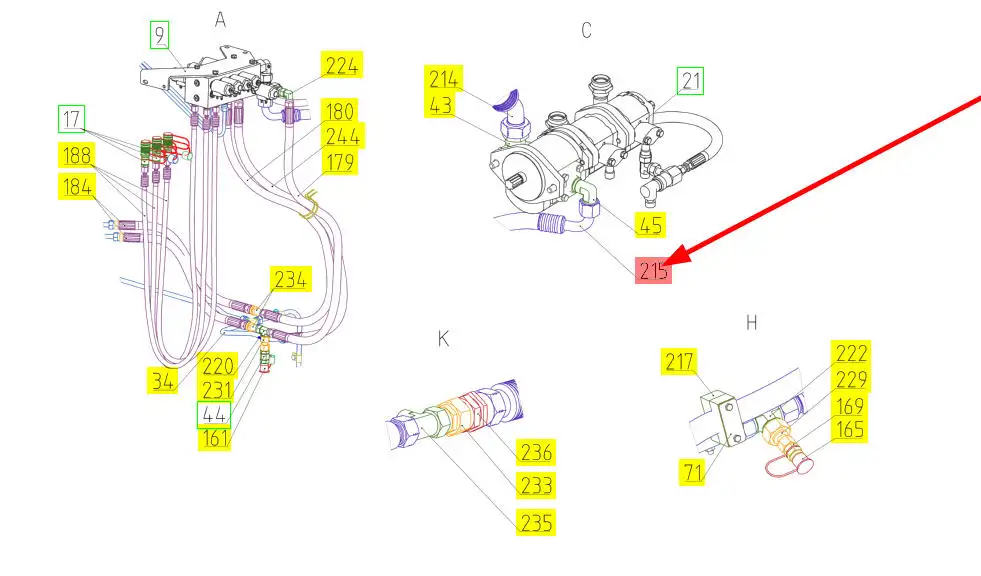 A
9
224
180
244
179
17
188
184
234
34
220
231
44
161
C
214
43
21
45
215
K
236
233
235
H
217
222
229
169
165
71