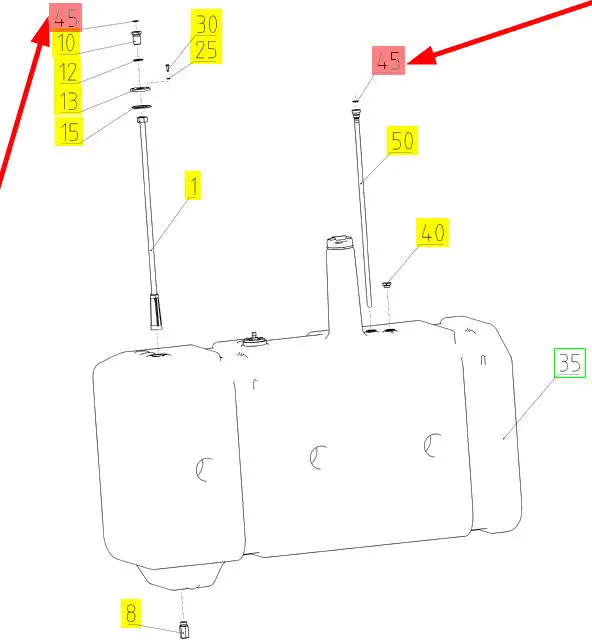 45
10
12
13
15
30
25
45
50
1
40
35
8