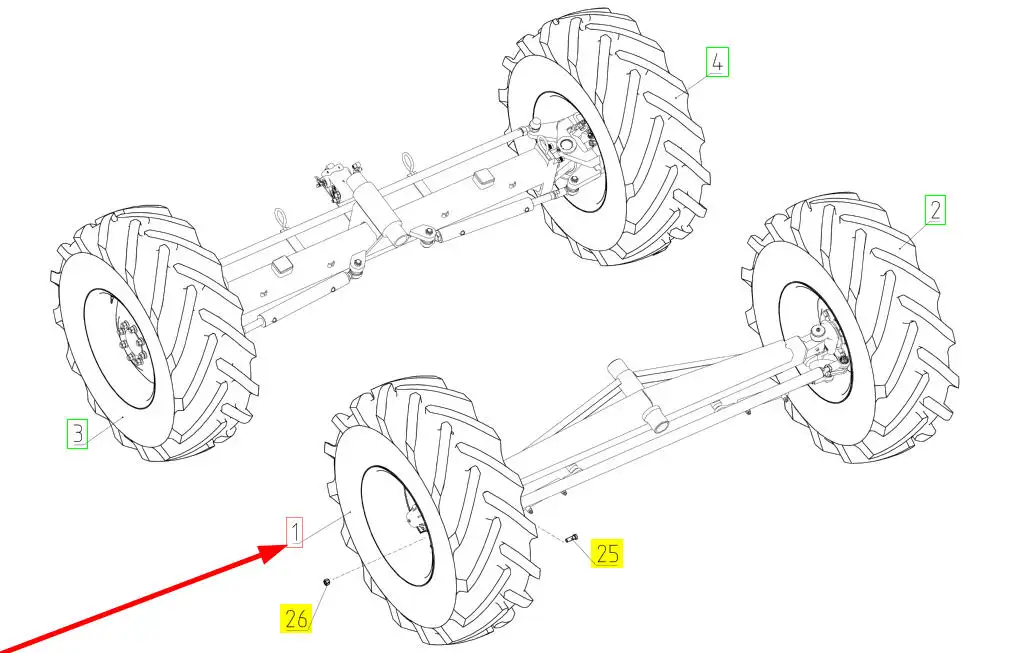 4
2
3
1
25
26