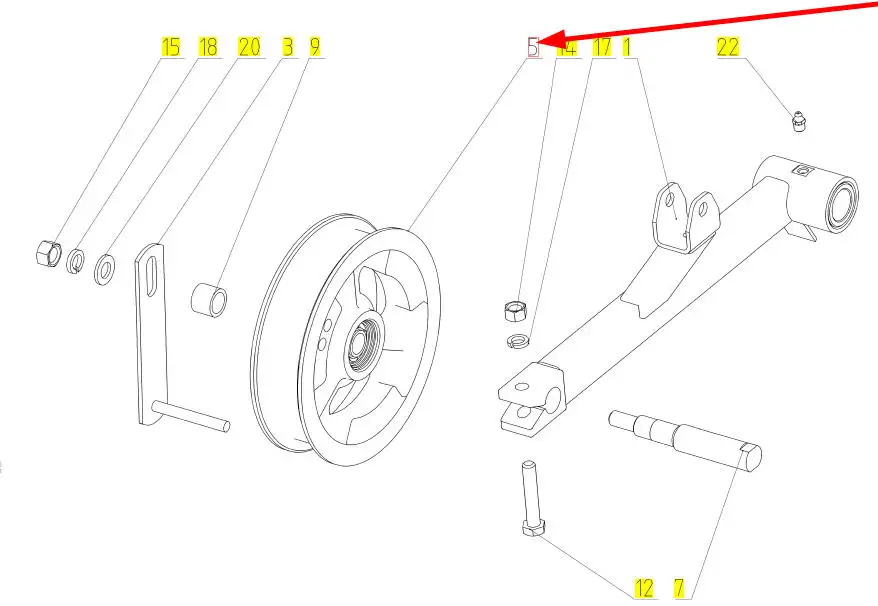 15 18 20 3 9

5 14 17 1

22

12 7