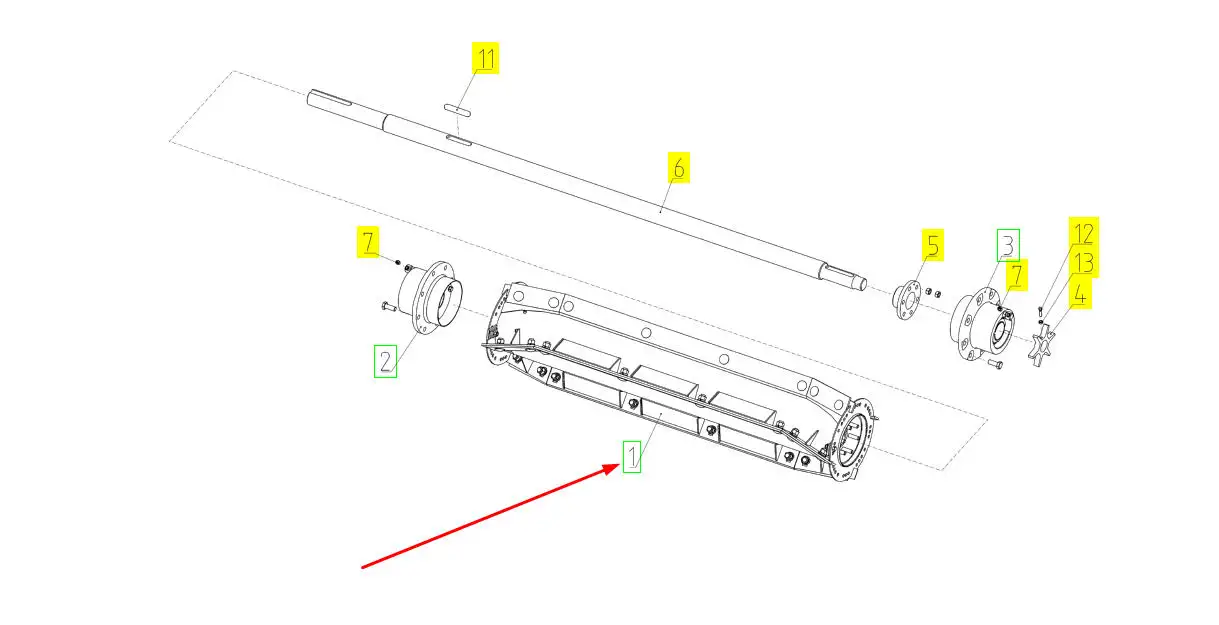 11
6
7
5
3
7
12
13
4
2
1