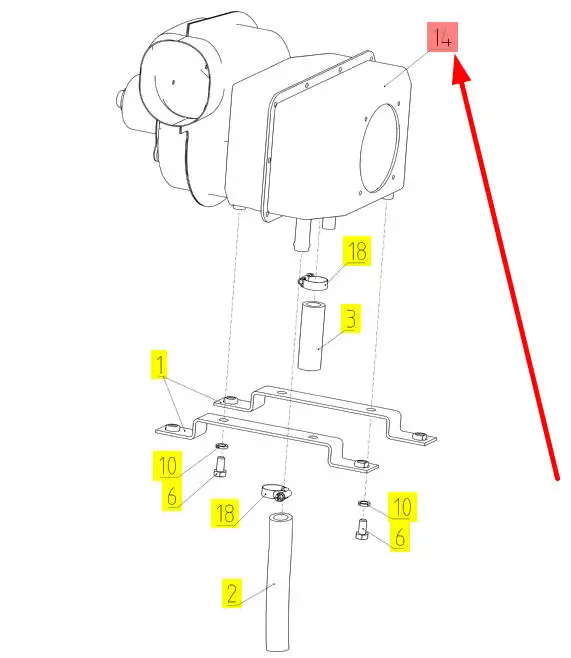 14
18
3
1
10
6
18
10
6
2