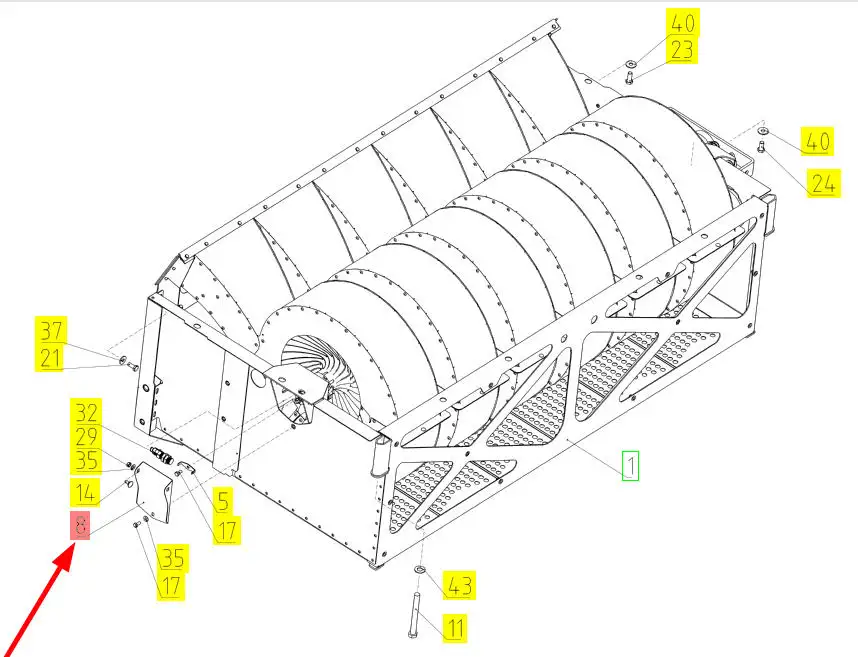 40
23
40
24
37
21
32
29
35
14
8
5
17
35
17
1
43
11