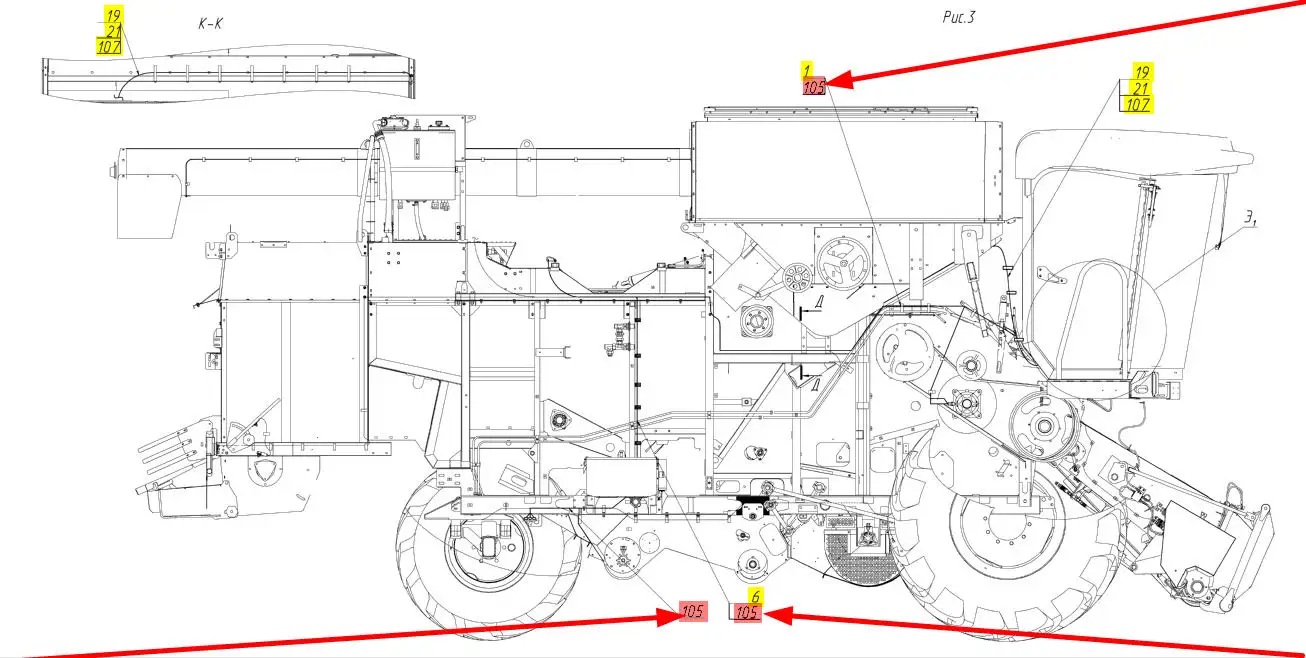 19
21
107

К-К

Рис.3

1
105

19
21
107

Э1

Д

Д

105

6
105