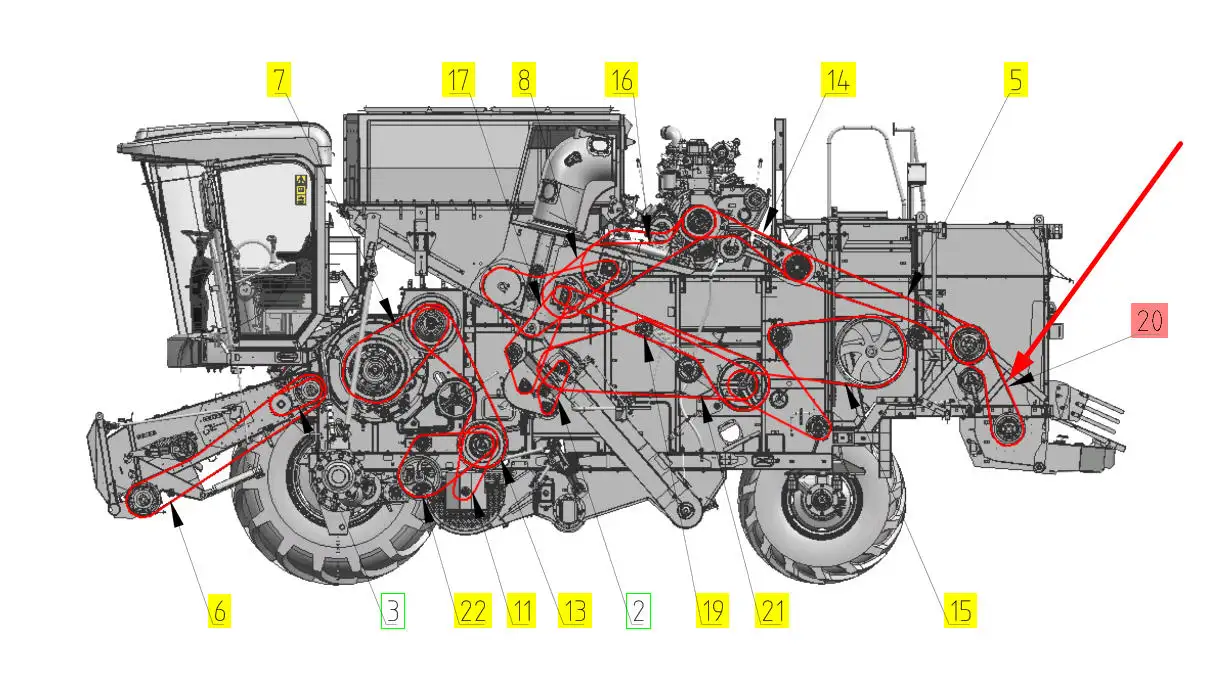 7
17
8
16
14
5
20
6
3
22
11
13
2
19
21
15