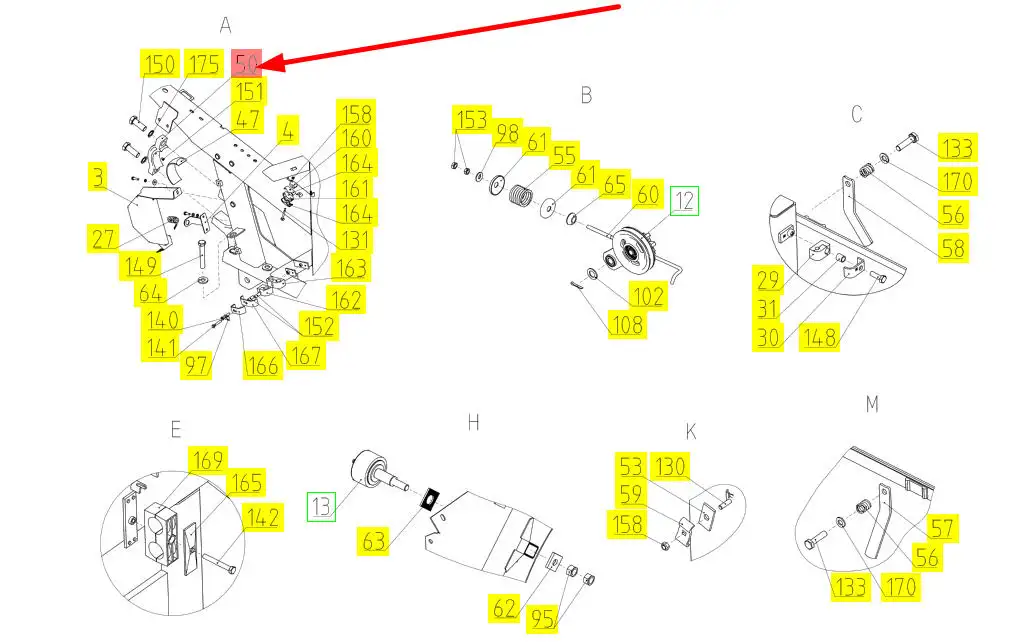 A
150
175
50
151
47
4
158
160
164
161
164
131
163
162
152
167
166
97
141
140
64
149
27
3

B
153
98
61
55
61
65
60
12
102
108

C
133
170
56
58
29
31
30
148

E
169
165
142

H
13
63
62
95

K
53
130
59
158

M
57
56
133
170