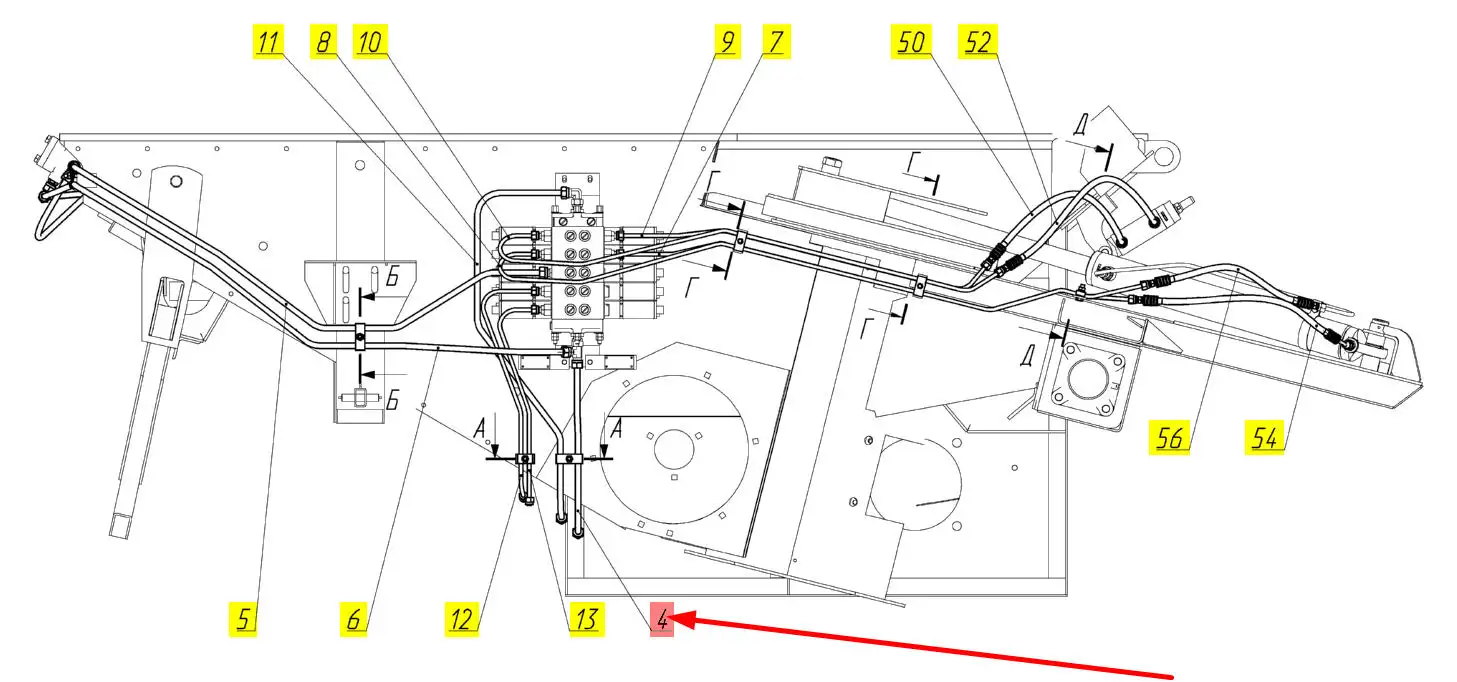 11
8
10
9
7
50
52
Д
Г
Г
Г
Б
Г
Д
Б
А
А
56
54
5
6
12
13
4