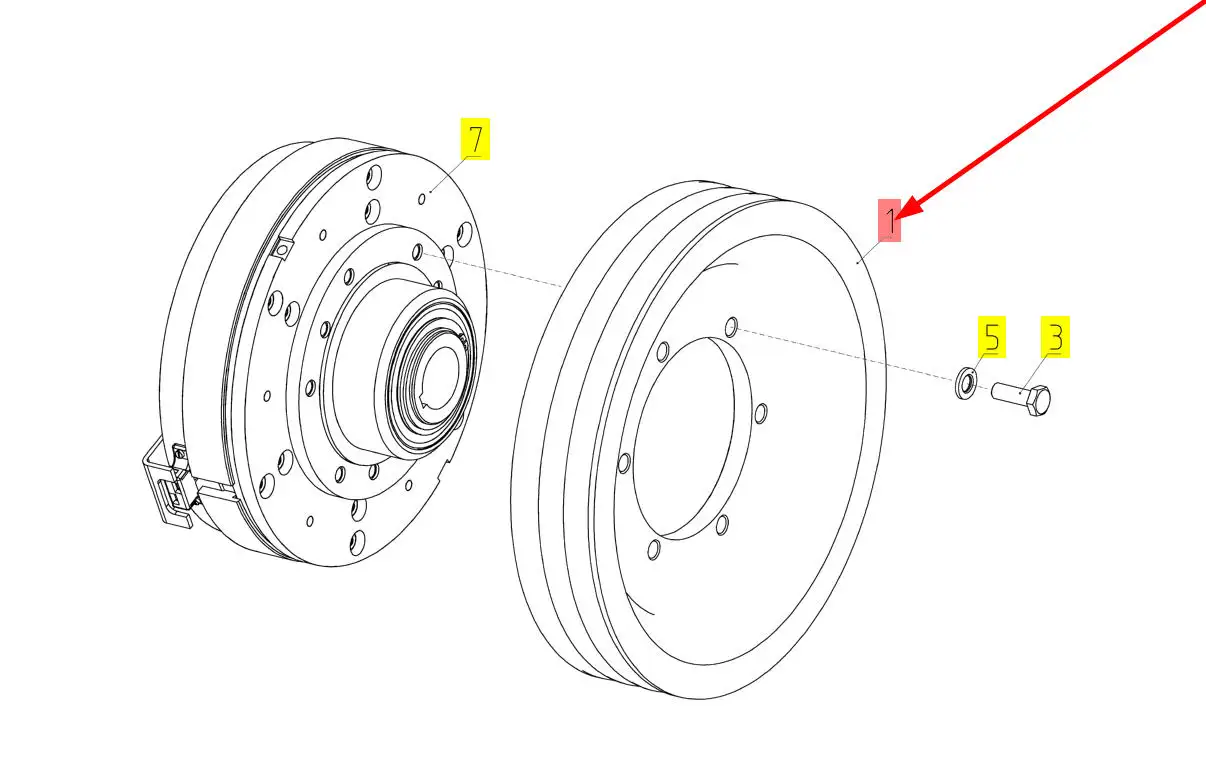 7
1
5
3