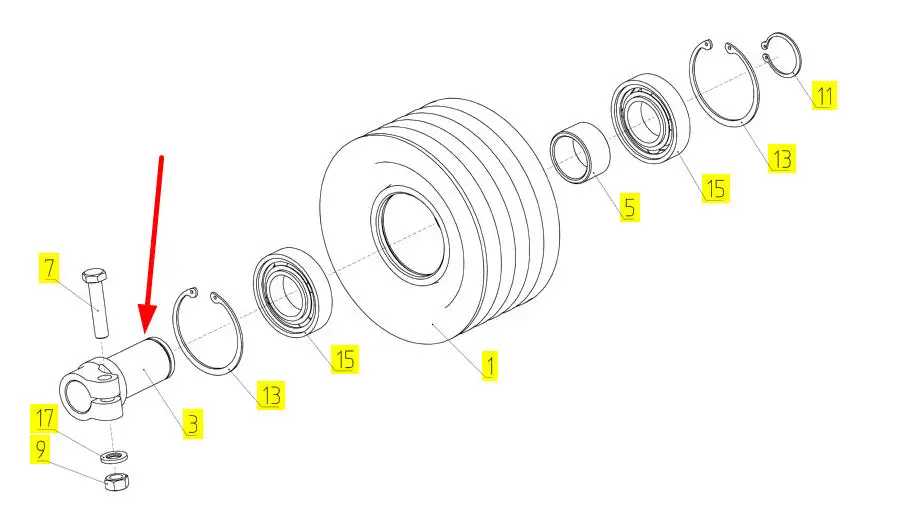 11
13
15
5
7
15
1
13
3
17
9