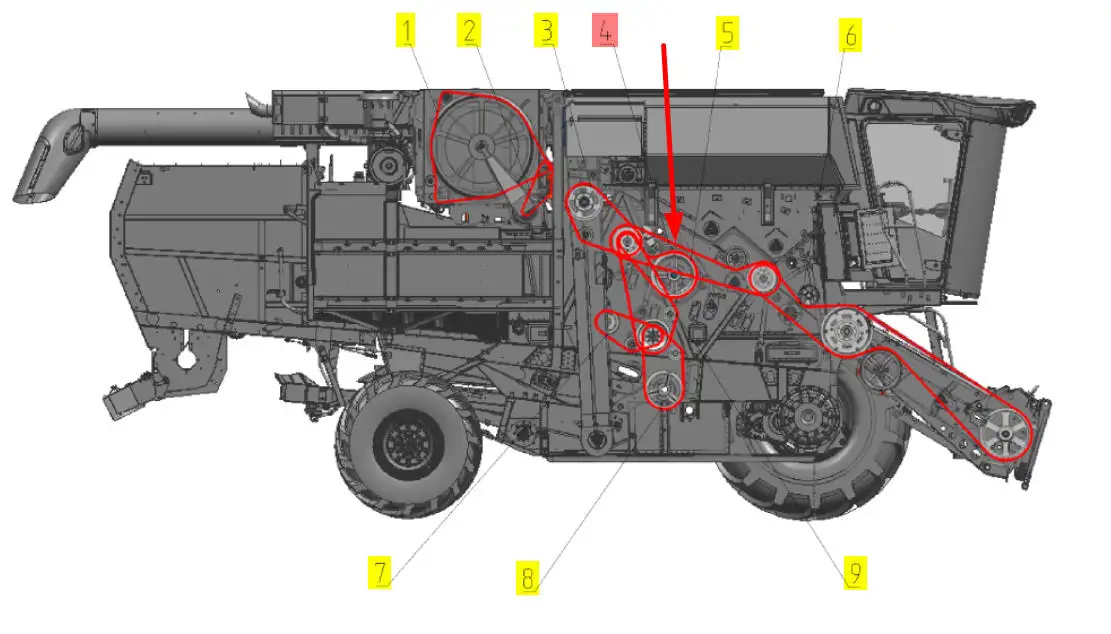 1
2
3
4
5
6
7
8
9