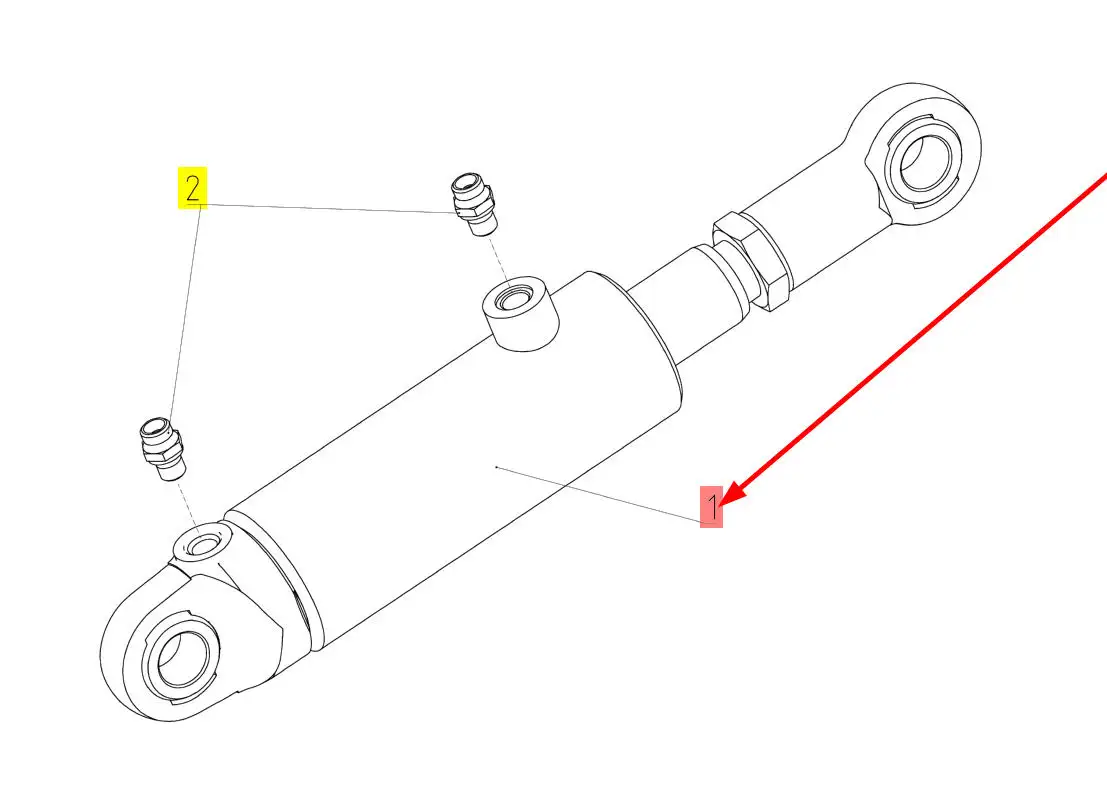 2

1