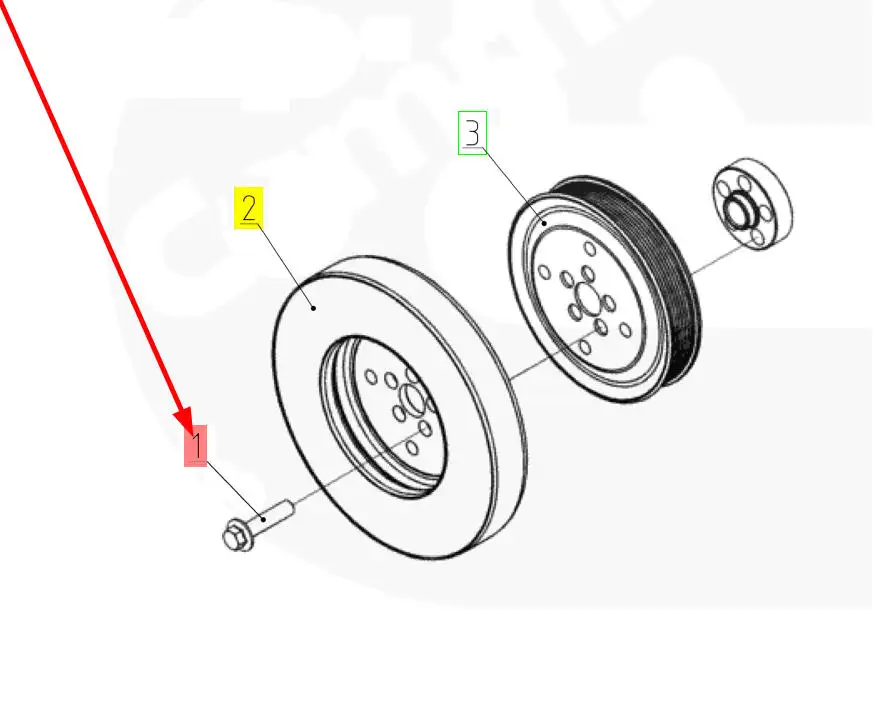 3

2

1