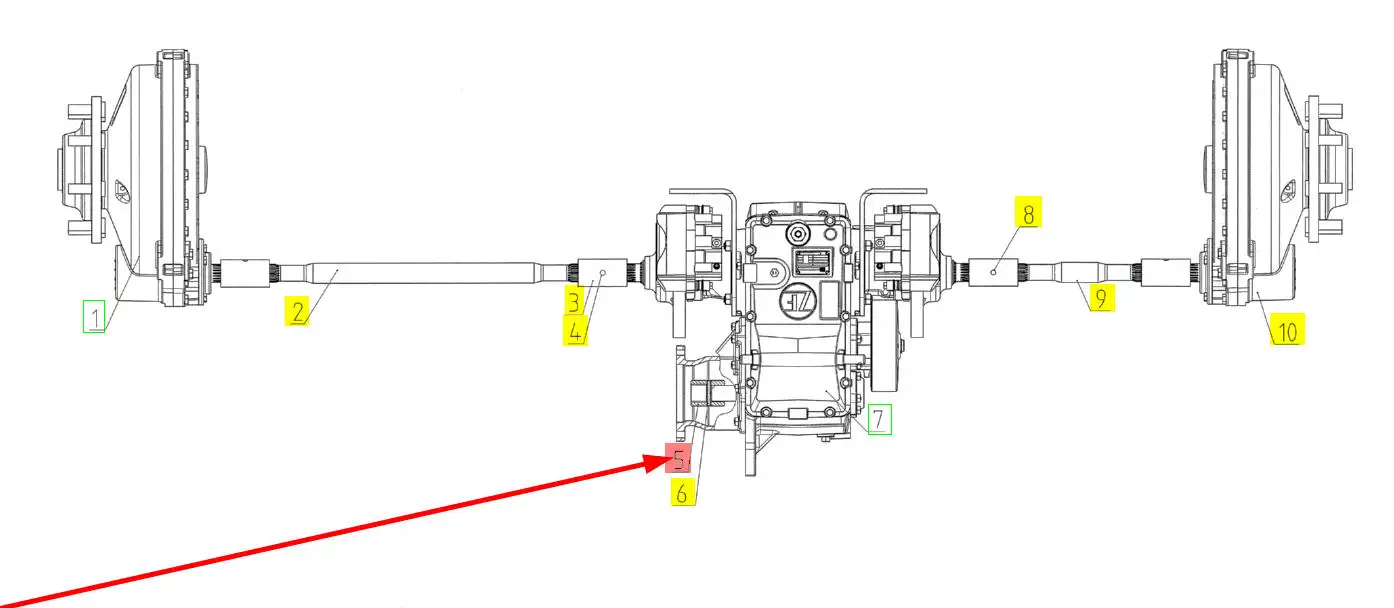 1
2
3
4
5
6
7
8
9
10