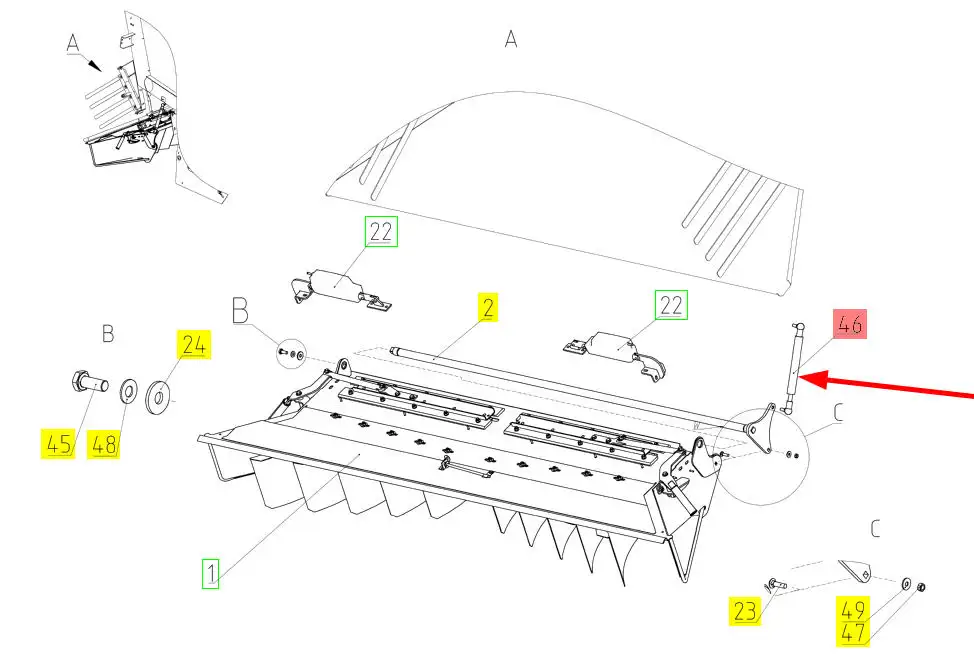 A

A

22

B

2

22

46

B

24

C

45

48

1

C

23

49
47