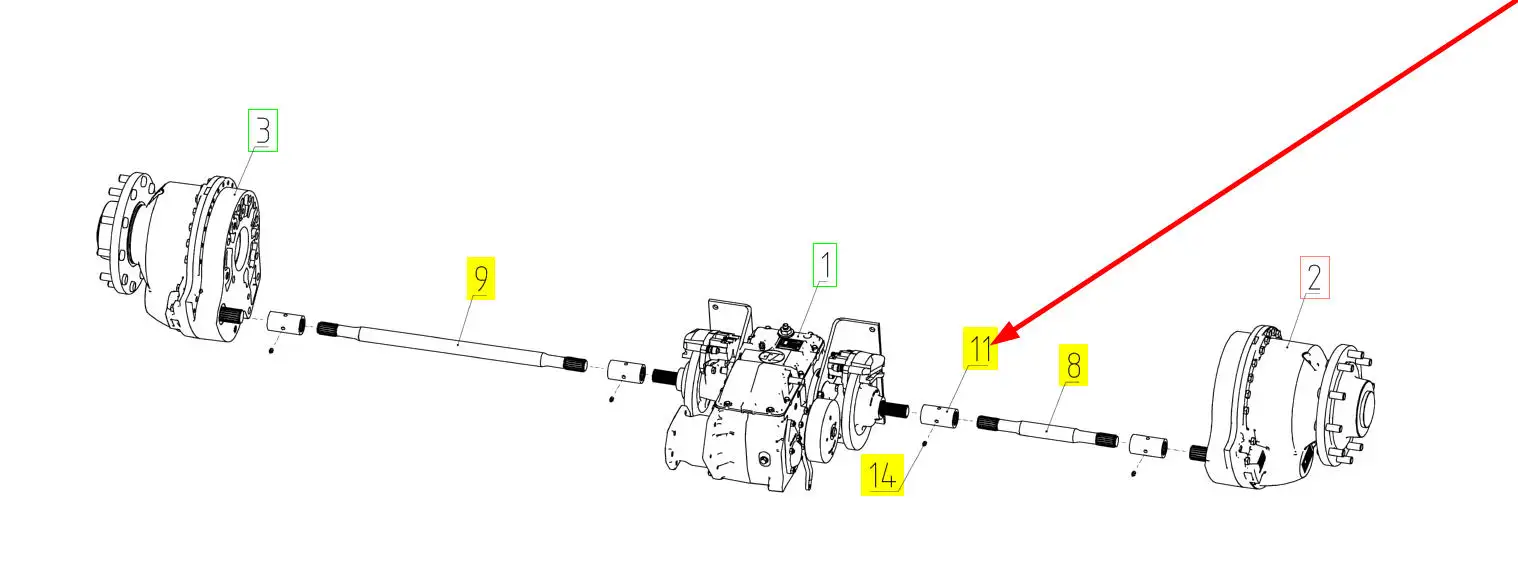 3

9

1

11

8

2

14