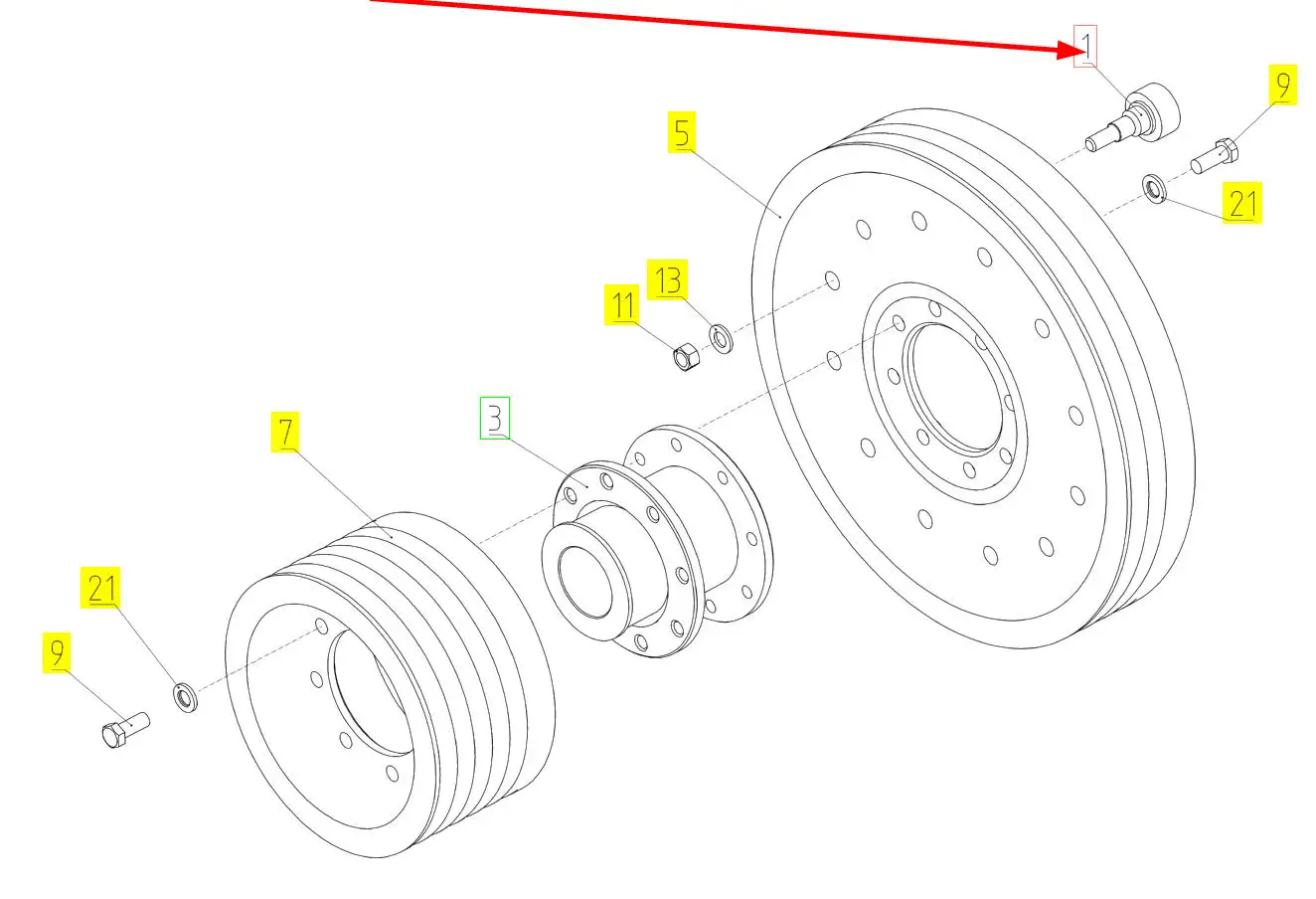 1
9
5
21
13
11
3
7
21
9