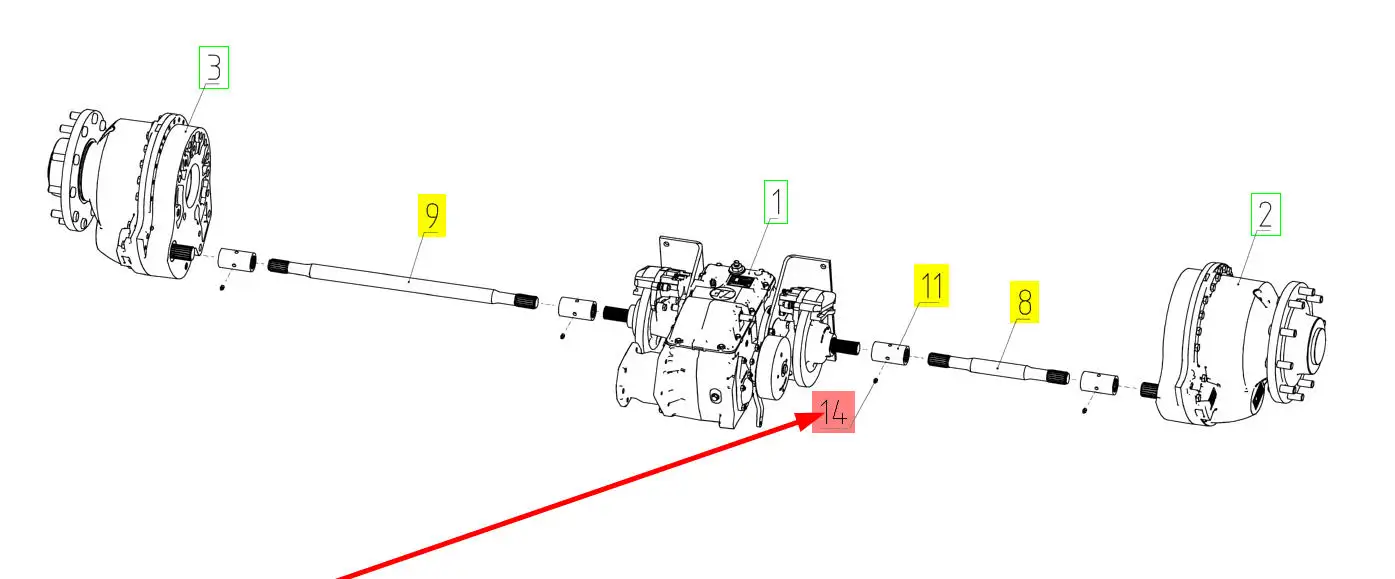 3

9

1

2

11

8

14