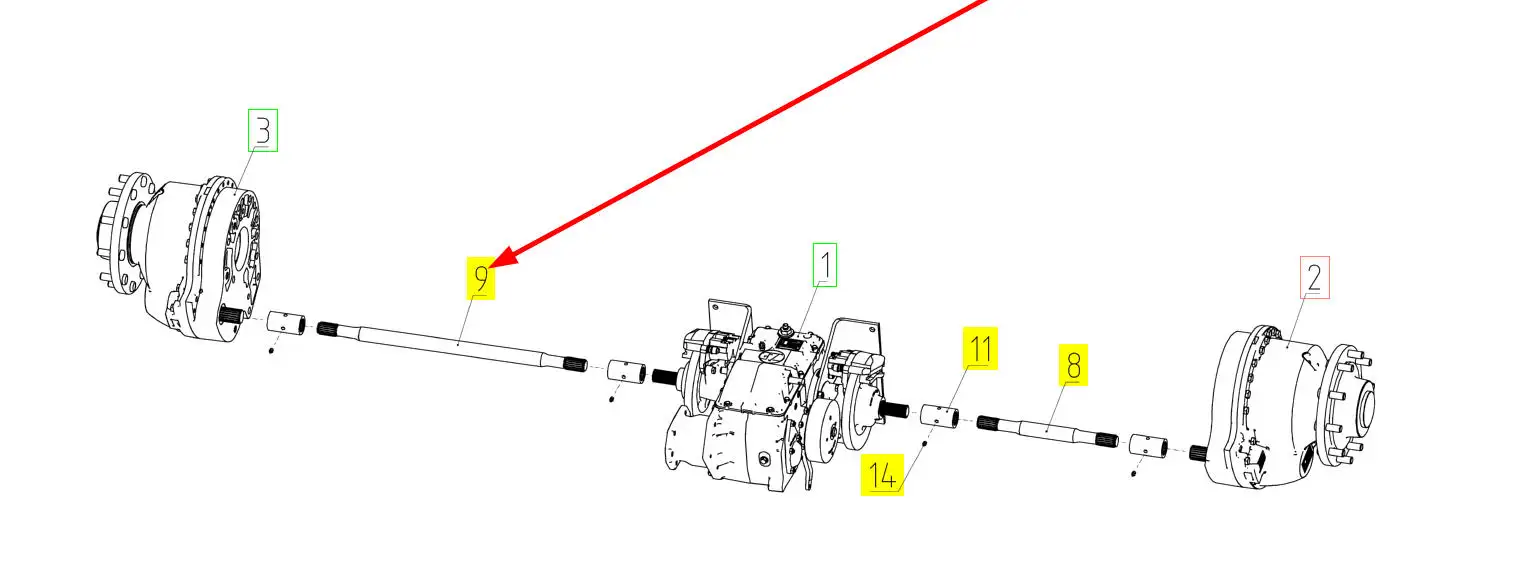 3
9
1
2
11
8
14